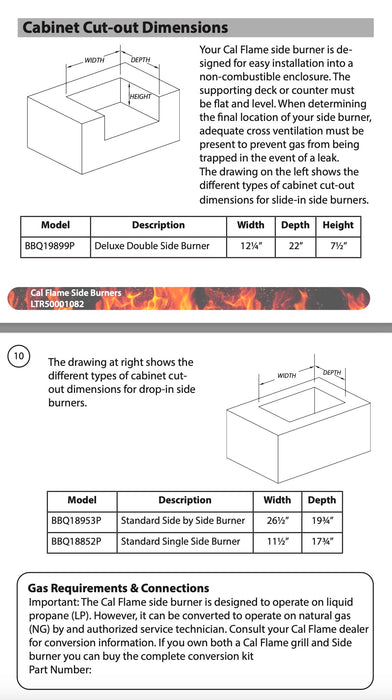 Cabinet Cut-out Dimensions

WIDTH
DEPTH
HEIGHT

Your Cal Flame side burner is designed for easy installation into a non-combustible enclosure. The supporting deck or counter must be flat and level. When determining the final location of your side burner, adequate cross ventilation must be present to prevent gas from being trapped in the event of a leak.
The drawing on the left shows the different types of cabinet cut-out dimensions for slide-in side burners.

| Model | Description | Width | Depth | Height |
|---|---|---|---|---|
| BBQ19899P | Deluxe Double Side Burner | 12¼" | 22" | 7½" |

Cal Flame Side Burners
LTR50001082

10

The drawing at right shows the different types of cabinet cut-out dimensions for drop-in side burners.

WIDTH
DEPTH

| Model | Description | Width | Depth |
|---|---|---|---|
| BBQ18953P | Standard Side by Side Burner | 26½" | 19¾" |
| BBQ18852P | Standard Single Side Burner | 11½" | 17¾" |

Gas Requirements & Connections
Important: The Cal Flame side burner is designed to operate on liquid propane (LP). However, it can be converted to operate on natural gas (NG) by and authorized service technician. Consult your Cal Flame dealer for conversion information. If you own both a Cal Flame grill and Side burner you can buy the complete conversion kit
Part Number: